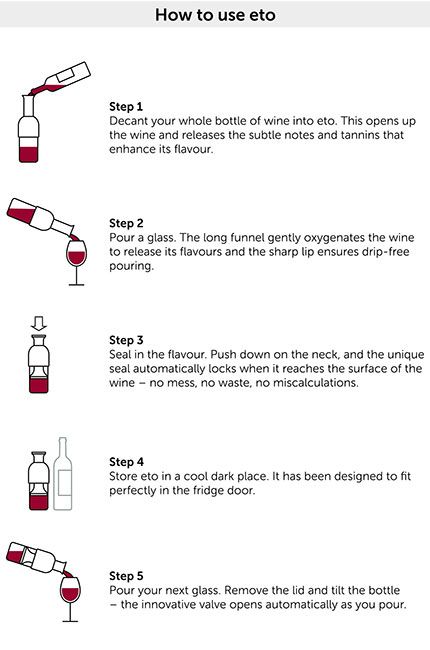 How to use eto

Step 1
Decant your whole bottle of wine into eto. This opens up the wine and releases the subtle notes and tannins that enhance its flavour.

Step 2
Pour a glass. The long funnel gently oxygenates the wine to release its flavours and the sharp lip ensures drip-free pouring.

Step 3
Seal in the flavour. Push down on the neck, and the unique seal automatically locks when it reaches the surface of the wine – no mess, no waste, no miscalculations.

Step 4
Store eto in a cool dark place. It has been designed to fit perfectly in the fridge door.

Step 5
Pour your next glass. Remove the lid and tilt the bottle – the innovative valve opens automatically as you pour.